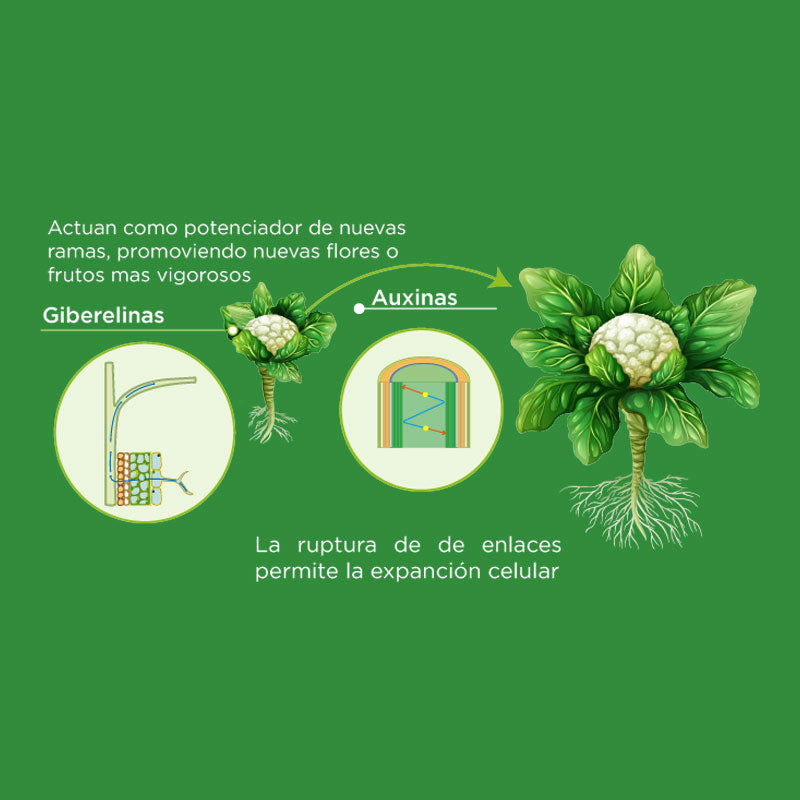 Actuan como potenciador de nuevas ramas, promoviendo nuevas flores o frutos mas vigorosos

Giberelinas

Auxinas

La ruptura de de enlaces permite la expanción celular